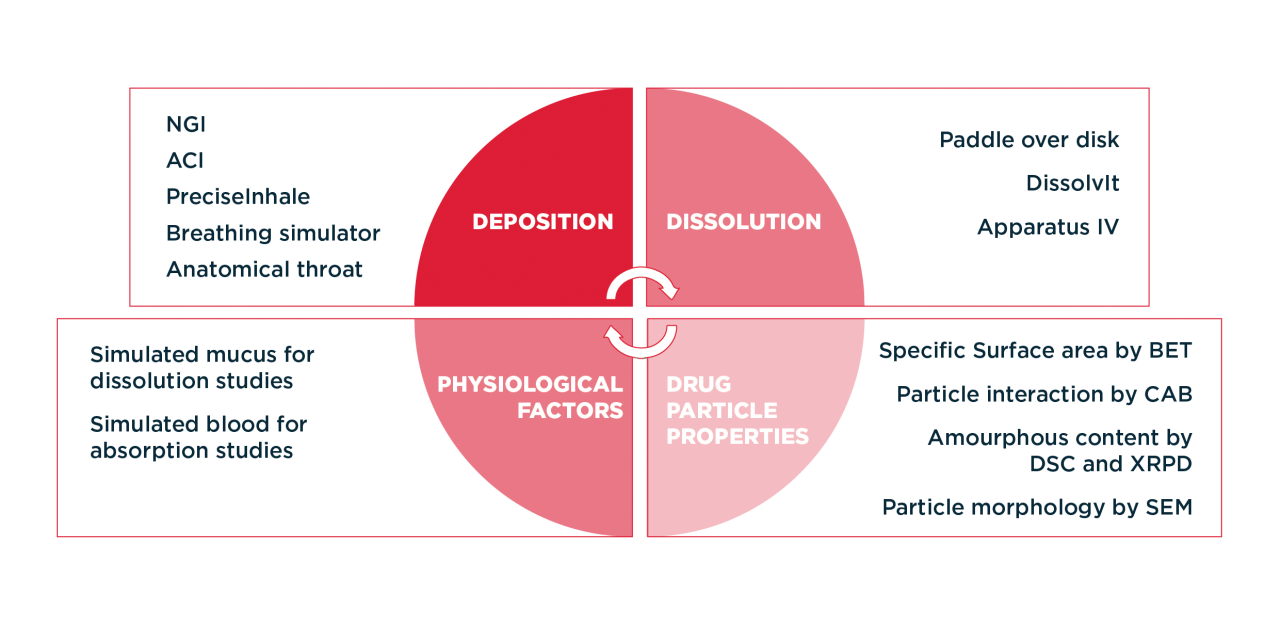 NGI
ACI
PreciseInhale
Breathing simulator
Anatomical throat

DEPOSITION

DISSOLUTION

Paddle over disk
DissolvIt
Apparatus IV

Simulated mucus for dissolution studies

Simulated blood for absorption studies

PHYSIOLOGICAL FACTORS

DRUG PARTICLE PROPERTIES

Specific Surface area by BET

Particle interaction by CAB

Amourphous content by DSC and XRPD

Particle morphology by SEM